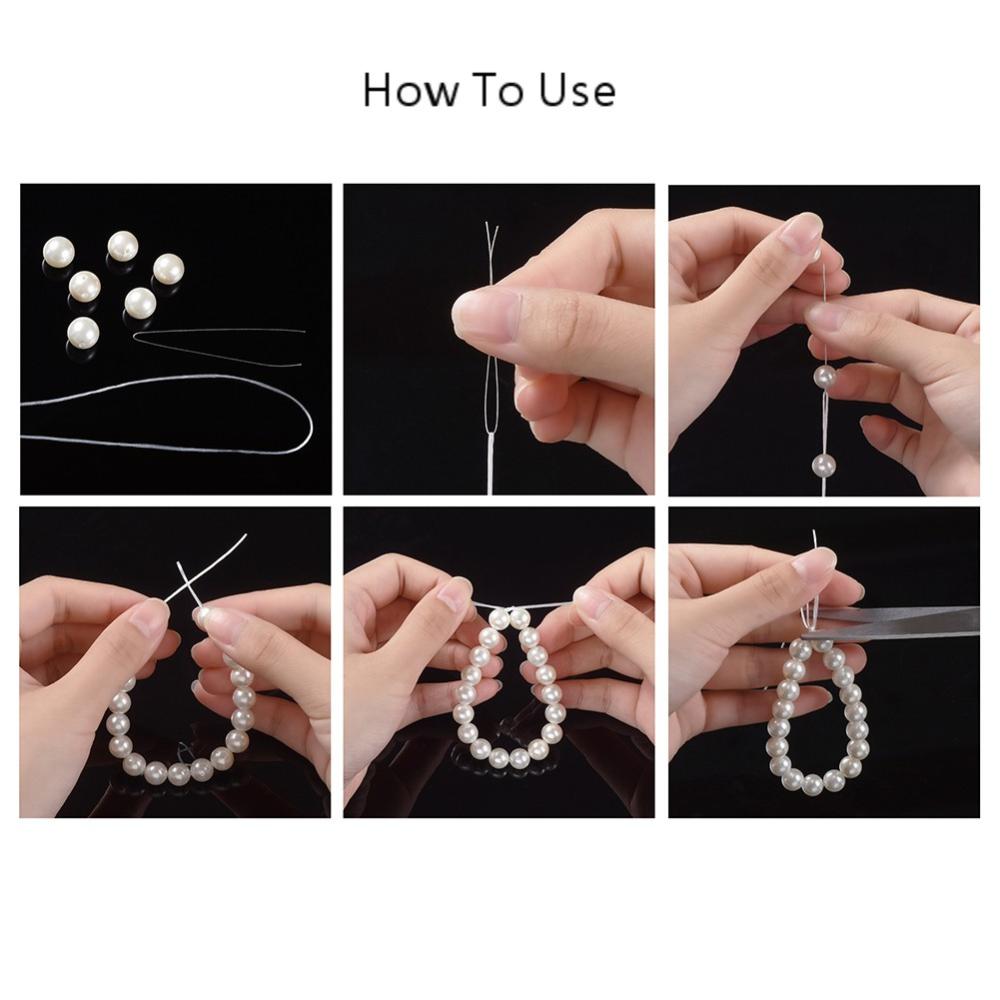 How To Use